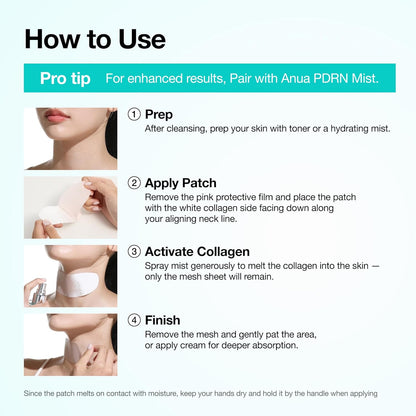 How to Use

Pro tip For enhanced results, Pair with Anua PDRN Mist.

① Prep
After cleansing, prep your skin with toner or a hydrating mist.

② Apply Patch
Remove the pink protective film and place the patch with the white collagen side facing down along your aligning neck line.

③ Activate Collagen
Spray mist generously to melt the collagen into the skin — only the mesh sheet will remain.

④ Finish
Remove the mesh and gently pat the area, or apply cream for deeper absorption.

Since the patch melts on contact with moisture, keep your hands dry and hold it by the handle when applying