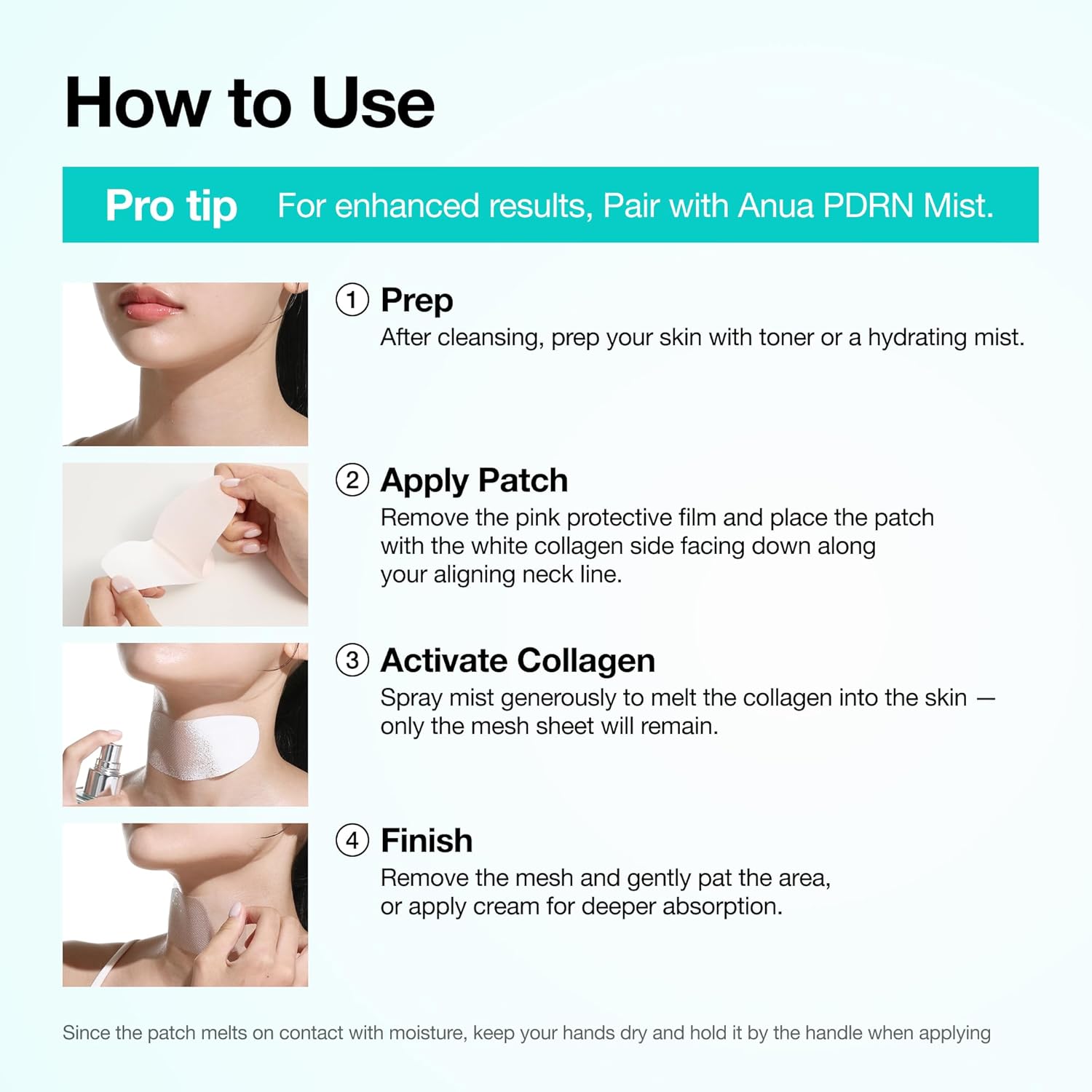 How to Use

Pro tip For enhanced results, Pair with Anua PDRN Mist.

① Prep
After cleansing, prep your skin with toner or a hydrating mist.

② Apply Patch
Remove the pink protective film and place the patch with the white collagen side facing down along your aligning neck line.

③ Activate Collagen
Spray mist generously to melt the collagen into the skin — only the mesh sheet will remain.

④ Finish
Remove the mesh and gently pat the area, or apply cream for deeper absorption.

Since the patch melts on contact with moisture, keep your hands dry and hold it by the handle when applying