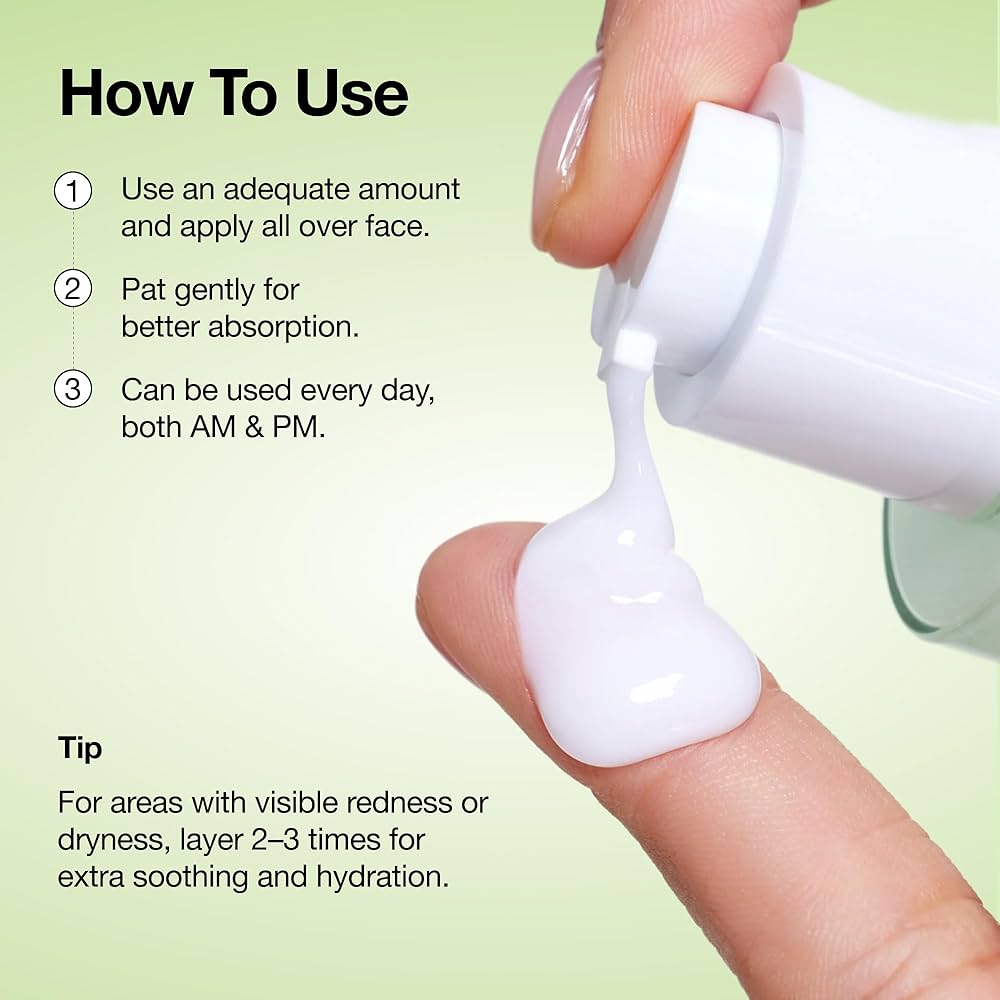 How To Use

1 Use an adequate amount and apply all over face.

2 Pat gently for better absorption.

3 Can be used every day, both AM & PM.

Tip

For areas with visible redness or dryness, layer 2–3 times for extra soothing and hydration.