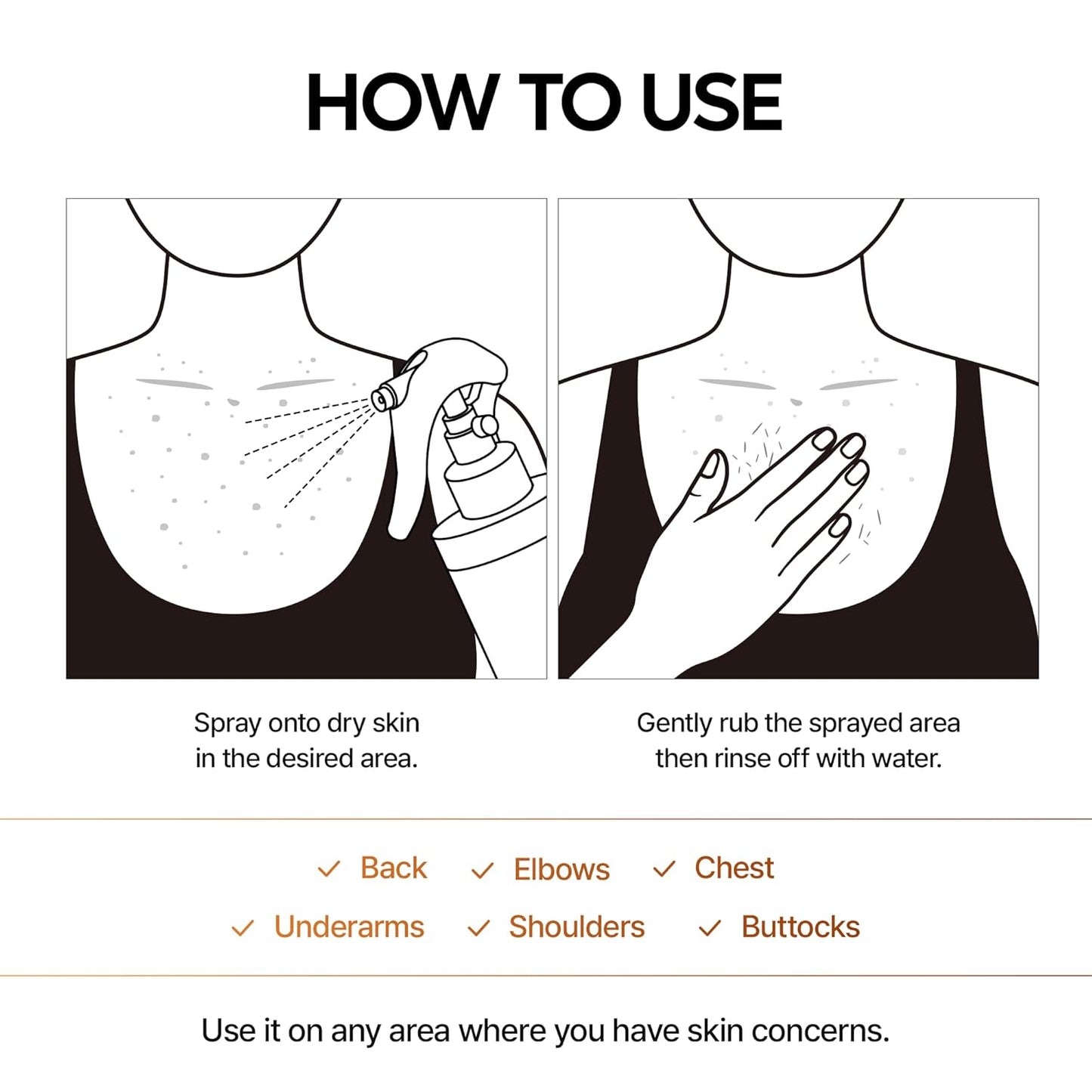 HOW TO USE

Spray onto dry skin in the desired area.

Gently rub the sprayed area then rinse off with water.

✓ Back ✓ Elbows ✓ Chest
✓ Underarms ✓ Shoulders ✓ Buttocks

Use it on any area where you have skin concerns.